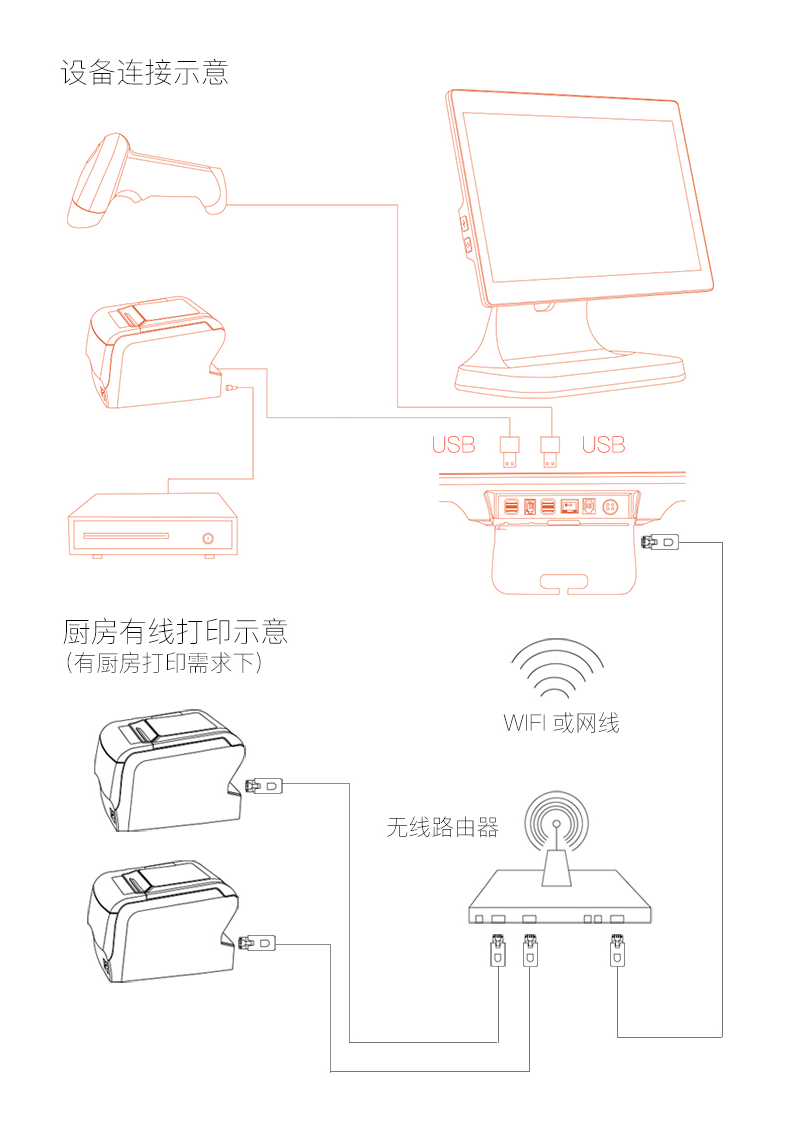 设备连接示意

USB USB

厨房有线打印示意
(有厨房打印需求下)

WIFI 或网线

无线路由器